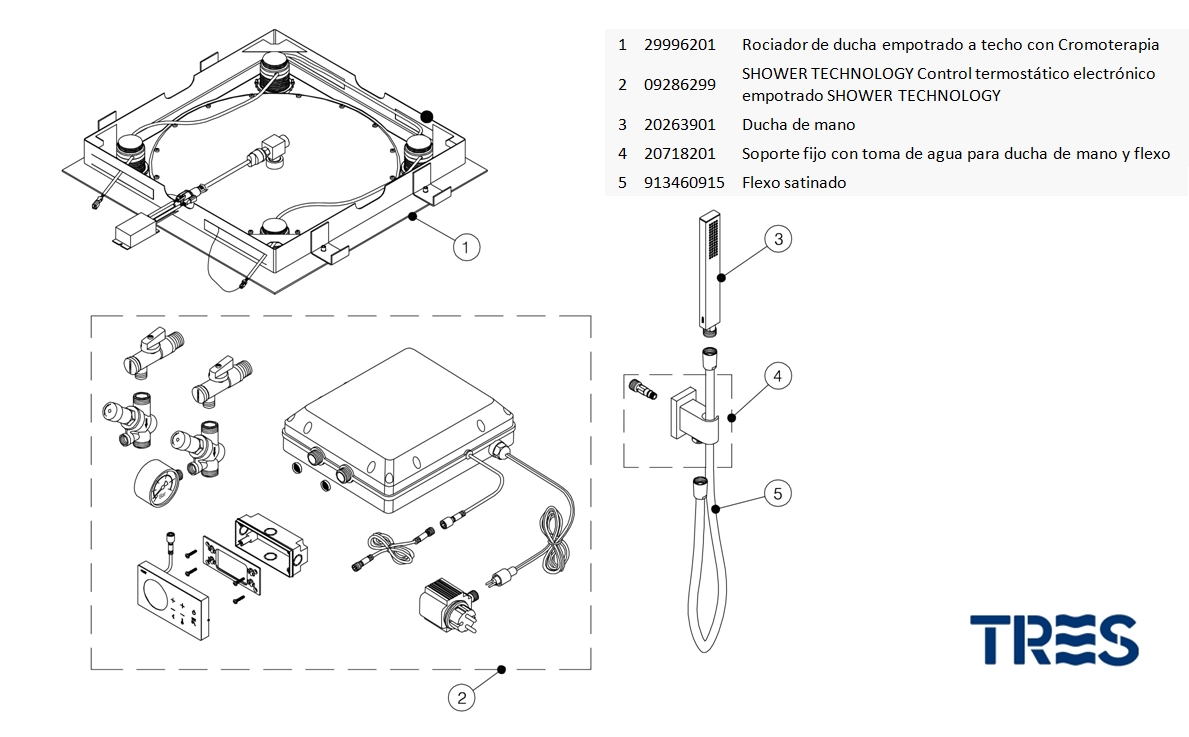 | 1 | 29996201 | Rociador de ducha empotrado a techo con Cromoterapia |
|---|---|---|
| 2 | 09286299 | SHOWER TECHNOLOGY Control termostático electrónico empotrado SHOWER TECHNOLOGY |
| 3 | 20263901 | Ducha de mano |
| 4 | 20718201 | Soporte fijo con toma de agua para ducha de mano y flexo |
| 5 | 913460915 | Flexo satinado |

1

3

4

5

2

TRES